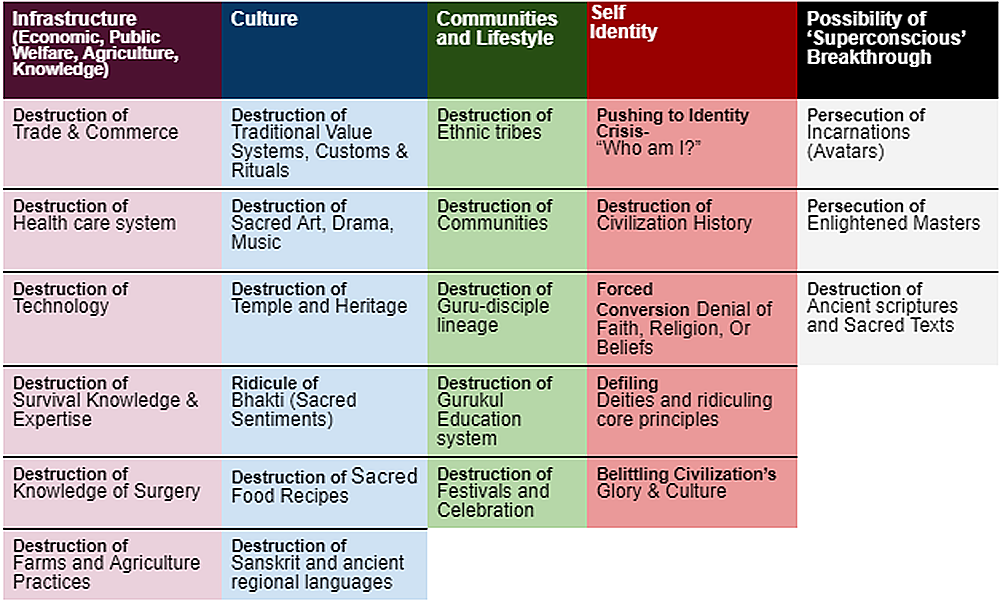 | Infrastructure (Economic, Public Welfare, Agriculture, Knowledge) | Culture | Communities and Lifestyle | Self Identity | Possibility of 'Superconscious' Breakthrough |
|---|---|---|---|---|
| Destruction of Trade & Commerce | Destruction of Traditional Value Systems, Customs & Rituals | Destruction of Ethnic tribes | Pushing to Identity Crisis- "Who am I?" | Persecution of Incarnations (Avatars) |
| Destruction of Health care system | Destruction of Sacred Art, Drama, Music | Destruction of Communities | Destruction of Civilization History | Persecution of Enlightened Masters |
| Destruction of Technology | Destruction of Temple and Heritage | Destruction of Guru-disciple lineage | Forced Conversion Denial of Faith, Religion, Or Beliefs | Destruction of Ancient scriptures and Sacred Texts |
| Destruction of Survival Knowledge & Expertise | Ridicule of Bhakti (Sacred Sentiments) | Destruction of Gurukul Education system | Defiling Deities and ridiculing core principles | |
| Destruction of Knowledge of Surgery | Destruction of Sacred Food Recipes | Destruction of Festivals and Celebration | Belittling Civilization's Glory & Culture | |
| Destruction of Farms and Agriculture Practices | Destruction of Sanskrit and ancient regional languages | | | |